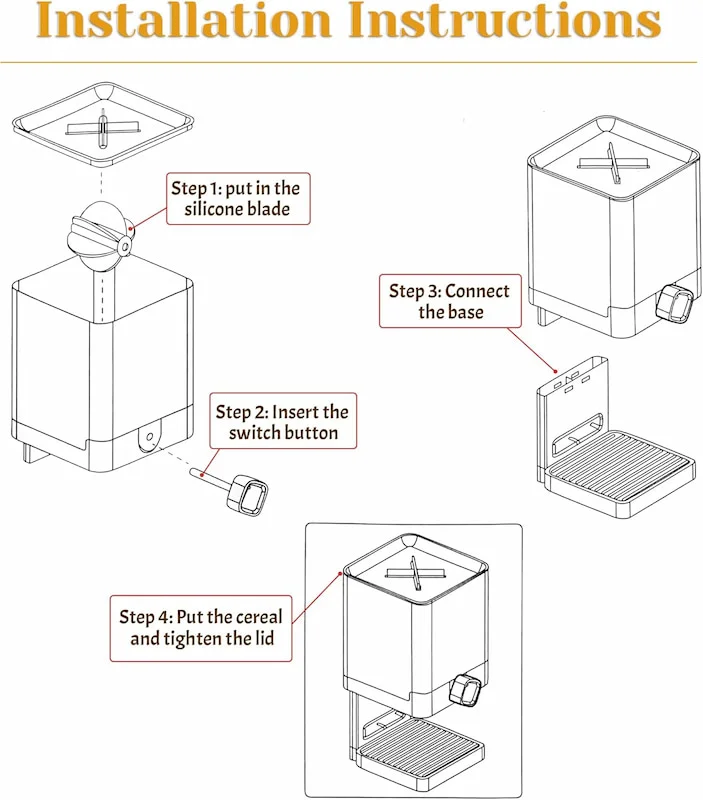 Installation Instructions

Step 1: put in the silicone blade

Step 2: Insert the switch button

Step 3: Connect the base

Step 4: Put the cereal and tighten the lid